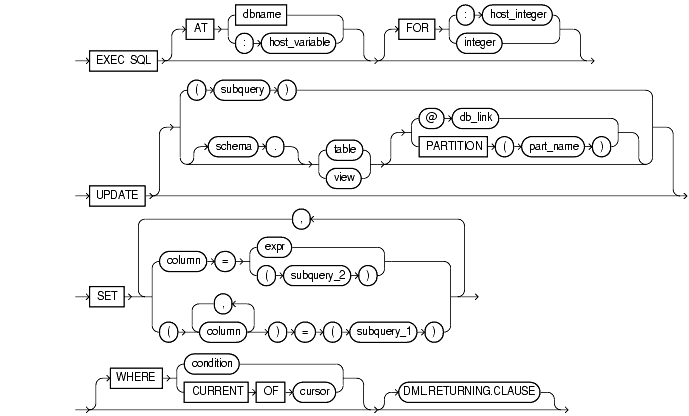 EXEC SQL
AT
dbname
:
host_variable
FOR
:
host_integer
integer

UPDATE
(
subquery
)
schema
.
table
view
@
db_link
PARTITION
(
part_name
)

SET
,
column
=
expr
(
subquery_2
)
(
,
column
)
=
(
subquery_1
)

WHERE
condition
CURRENT
OF
cursor
DML.RETURNING.CLAUSE