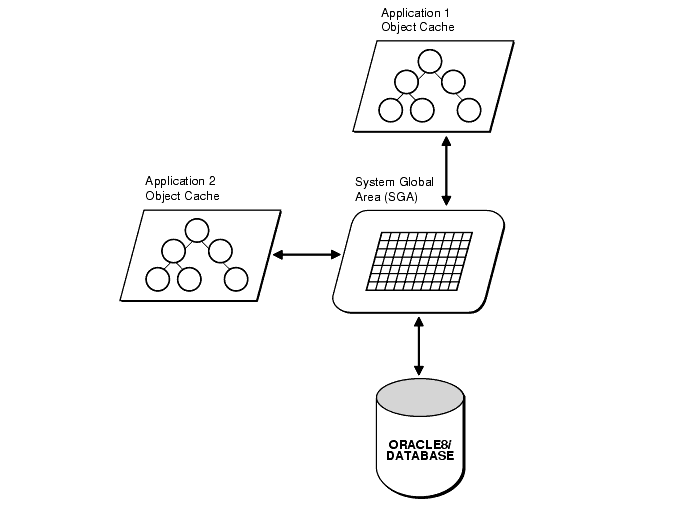 Application 1
Object Cache

Application 2
Object Cache

System Global
Area (SGA)

ORACLE8/
DATABASE