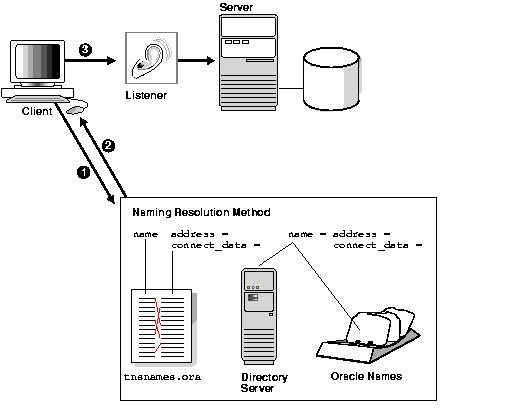 Server

3

Listener

Client

2

1

Naming Resolution Method

name address =
connect_data =

name = address =
connect_data =

tnsnames.ora

Directory Server

Oracle Names