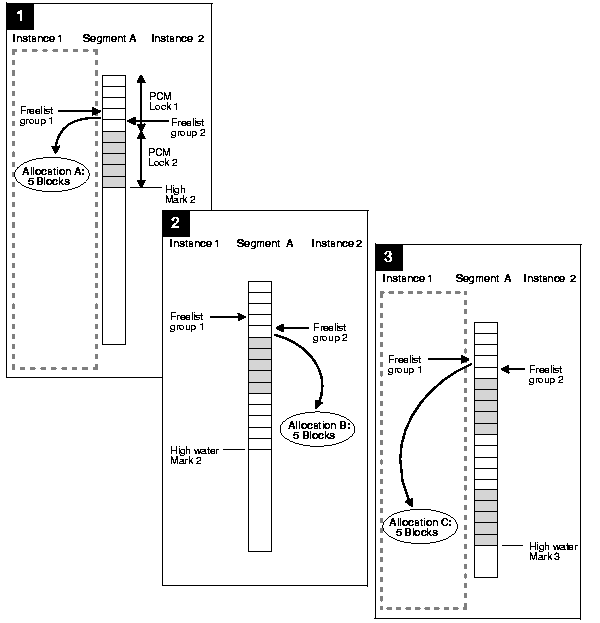 1

Instance 1 Segment A Instance 2

Freelist group 1

PCM Lock 1

Freelist group 2

PCM Lock 2

Allocation A: 5 Blocks

High Mark 2

2

Instance 1 Segment A Instance 2

Freelist group 1

Freelist group 2

Allocation B: 5 Blocks

High water Mark 2

3

Instance 1 Segment A Instance 2

Freelist group 1

Freelist group 2

Allocation C: 5 Blocks

High water Mark 3