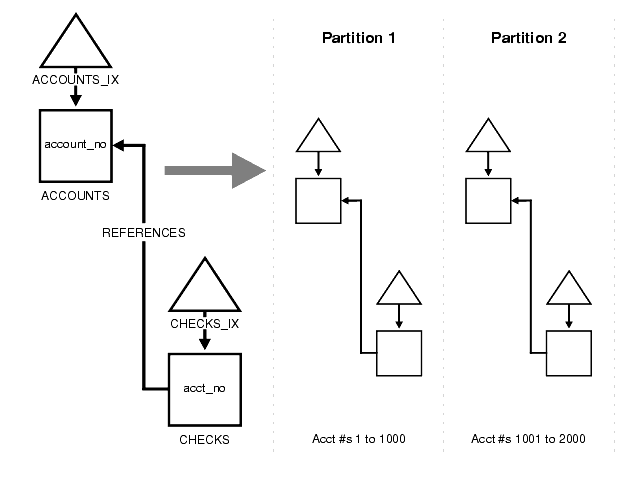 ACCOUNTS_IX
account_no
ACCOUNTS
REFERENCES
CHECKS_IX
acct_no
CHECKS

Partition 1
Acct #s 1 to 1000

Partition 2
Acct #s 1001 to 2000