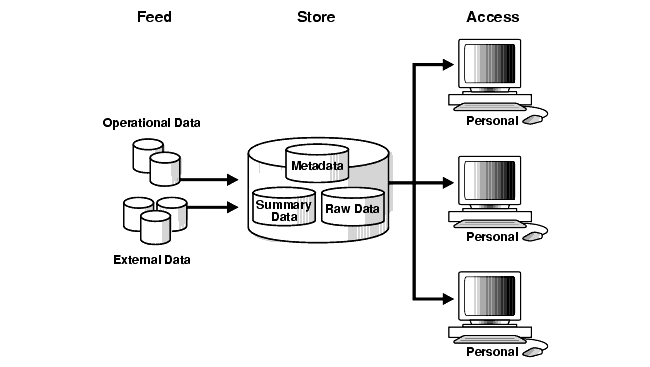 Feed

Store

Access

Operational Data

External Data

Metadata

Summary Data

Raw Data

Personal

Personal

Personal