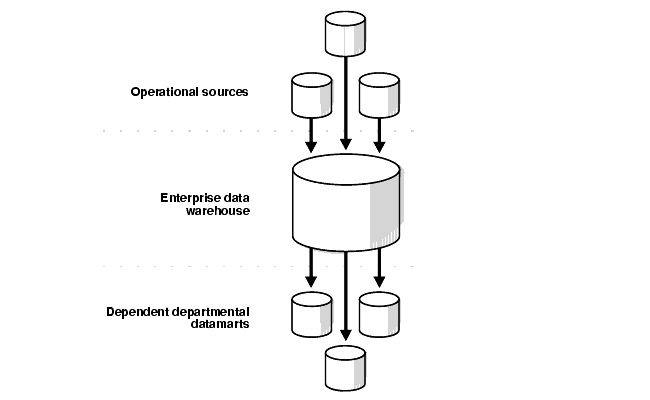 Operational sources

Enterprise data warehouse

Dependent departmental datamarts